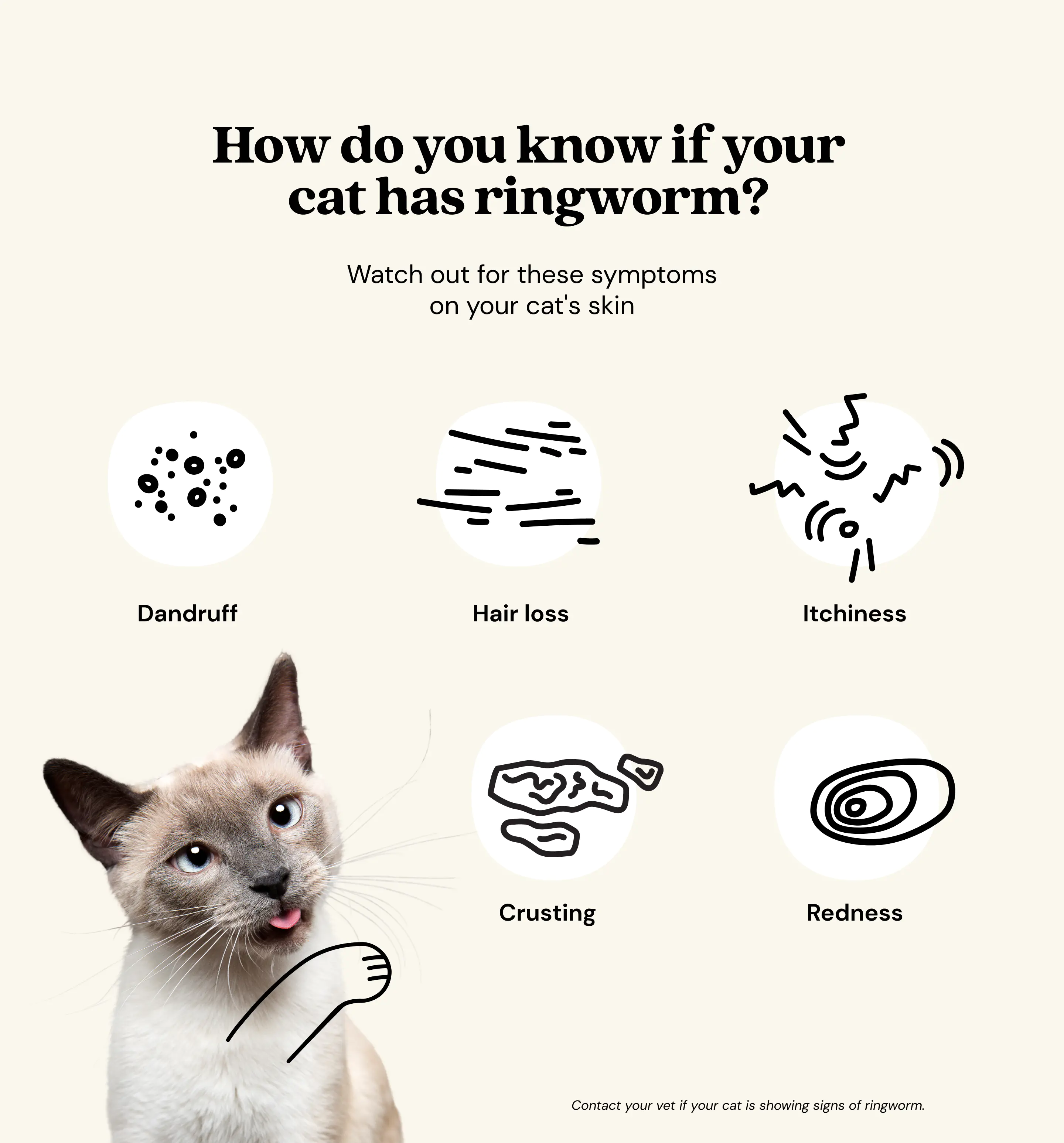 How do you know if your cat has ringworm?

Watch out for these symptoms on your cat's skin

Dandruff

Hair loss

Itchiness

Crusting

Redness

Contact your vet if your cat is showing signs of ringworm.